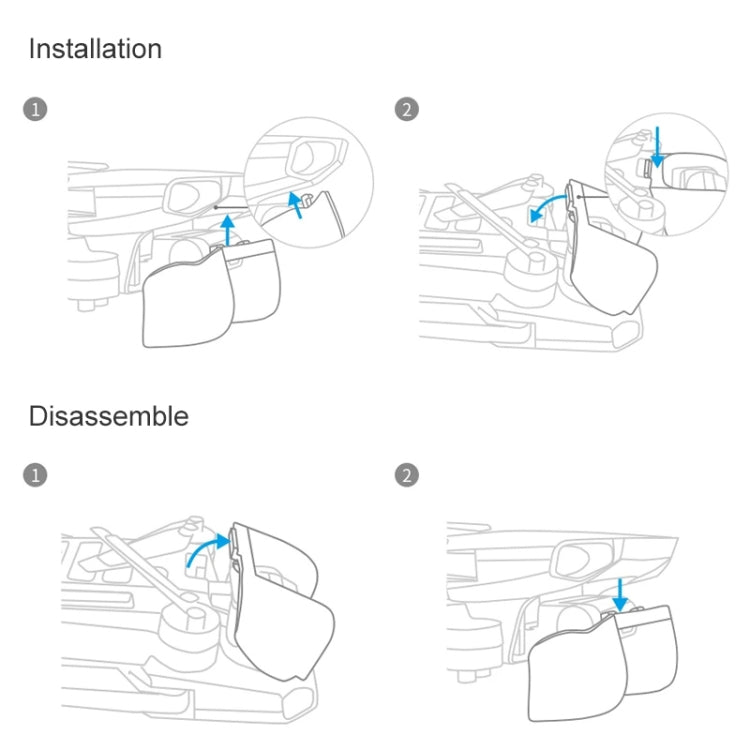 Installation

1

2

Disassemble

1

2